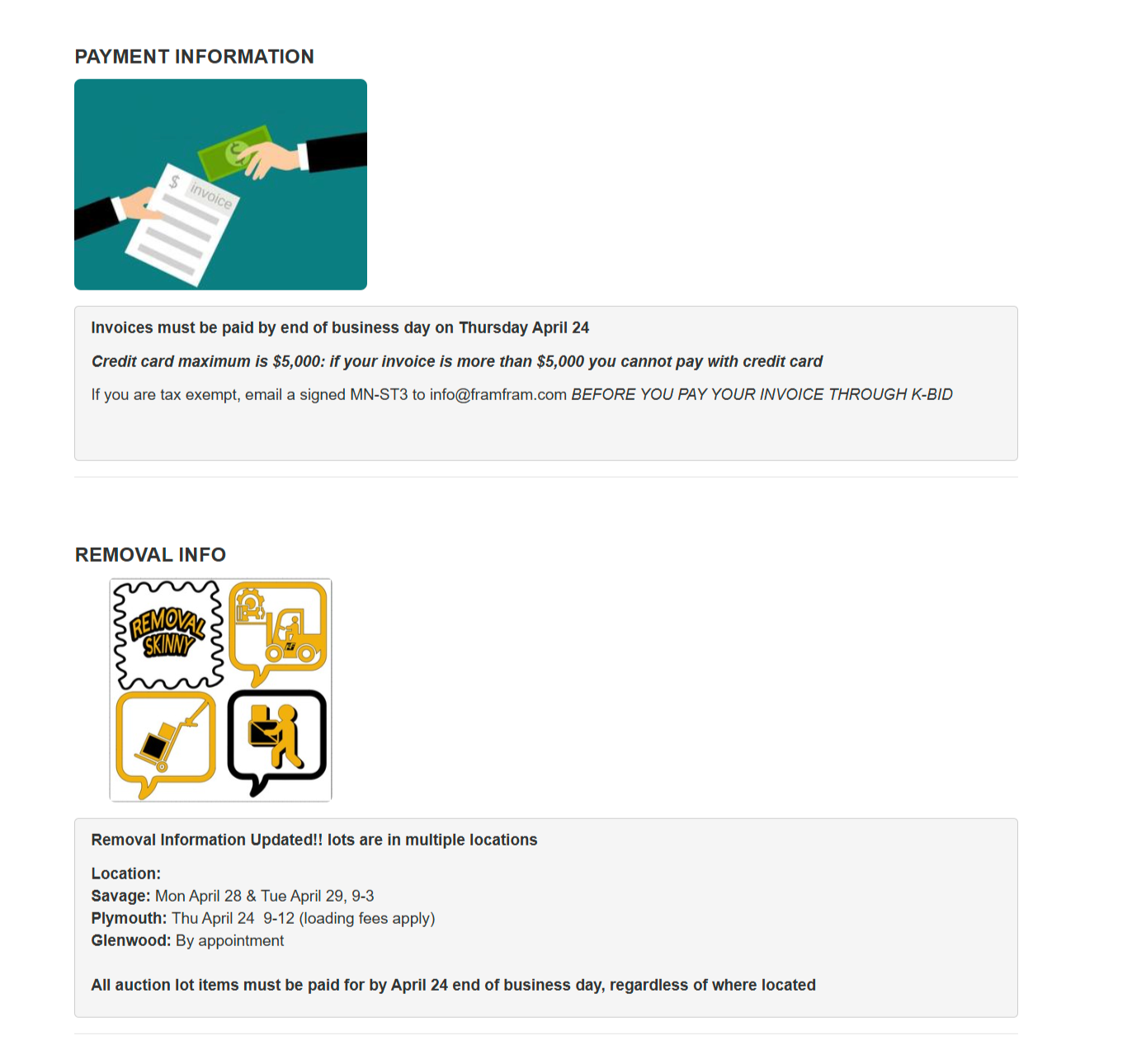 PAYMENT INFORMATION

$ Invoice

Invoices must be paid by end of business day on Thursday April 24

Credit card maximum is $5,000: if your invoice is more than $5,000 you cannot pay with credit card

If you are tax exempt, email a signed MN-ST3 to info@framfram.com BEFORE YOU PAY YOUR INVOICE THROUGH K-BID

REMOVAL INFO

REMOVAL SKINNY

Removal Information Updated!! lots are in multiple locations

Location:
Savage: Mon April 28 & Tue April 29, 9-3
Plymouth: Thu April 24 9-12 (loading fees apply)
Glenwood: By appointment

All auction lot items must be paid for by April 24 end of business day, regardless of where located